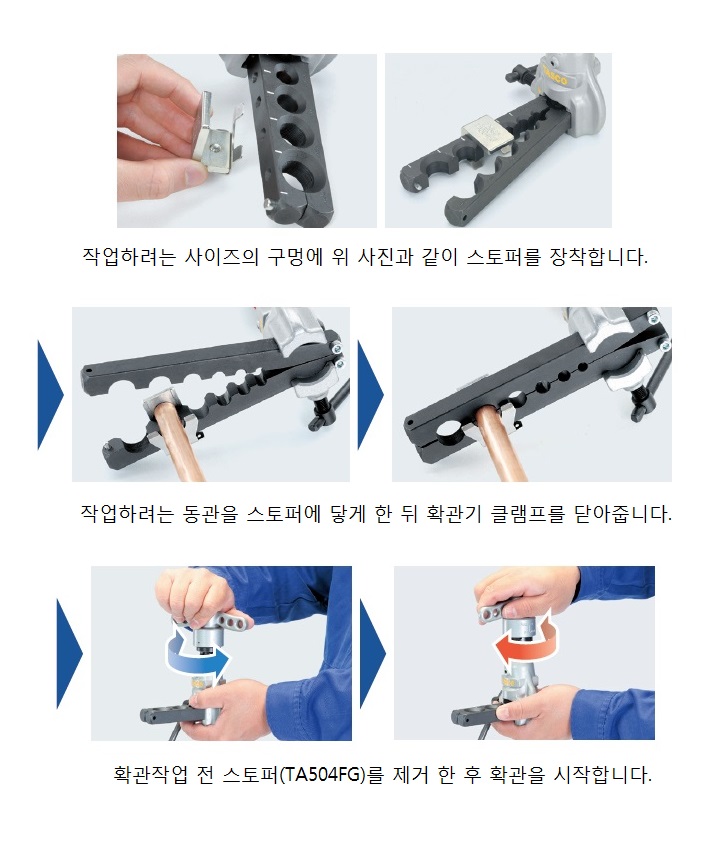 TASCO

작업하려는 사이즈의 구멍에 위 사진과 같이 스토퍼를 장착합니다.

작업하려는 동관을 스토퍼에 닿게 한 뒤 확관기 클램프를 닫아줍니다.

확관작업 전 스토퍼(TA504FG)를 제거 한 후 확관을 시작합니다.